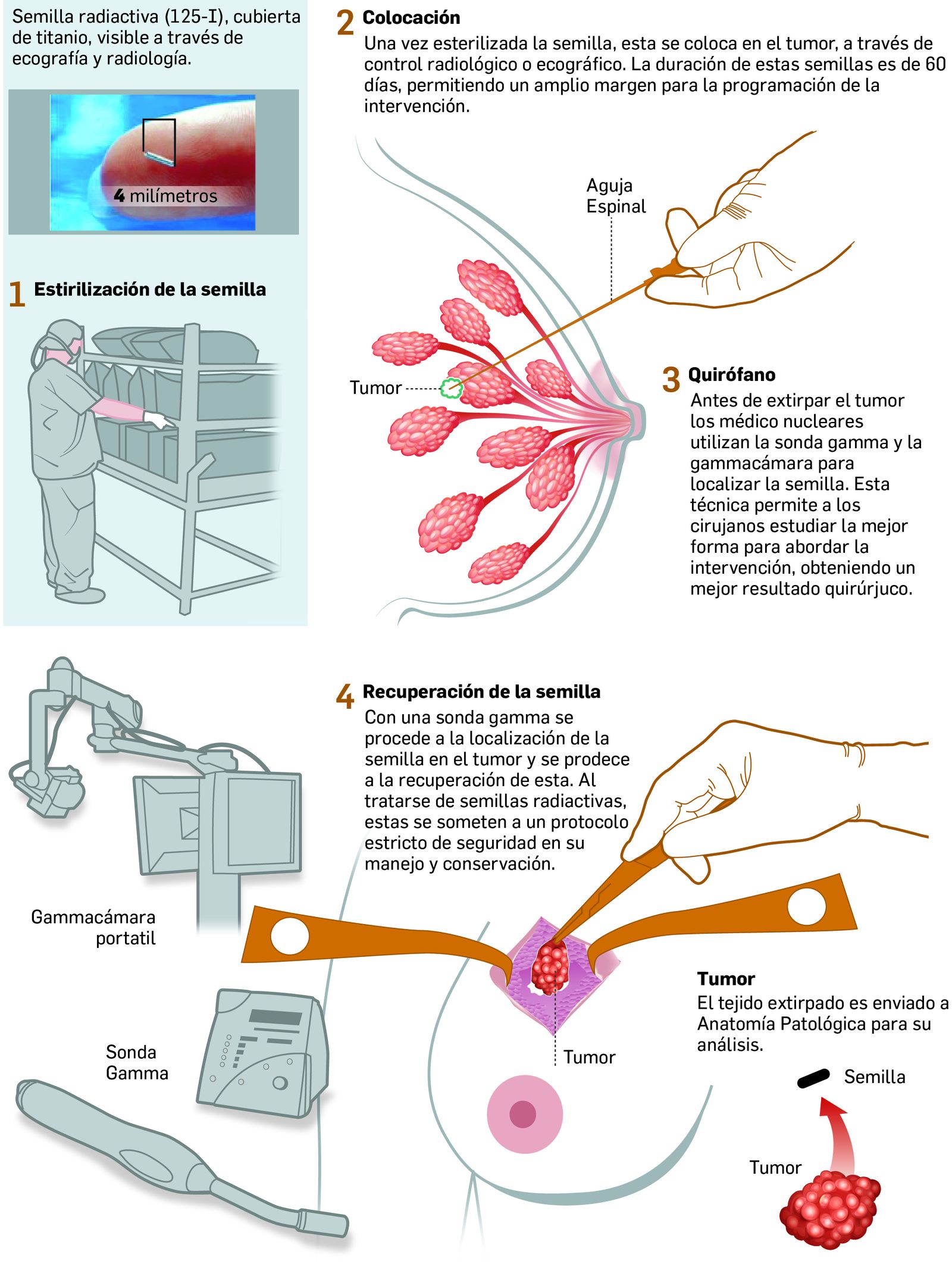 Semilla radiactiva (125-I), cubierta de titanio, visible a través de ecografía y radiología.

4 milímetros

1 Estirilización de la semilla

2 Colocación
Una vez esterilizada la semilla, esta se coloca en el tumor, a través de control radiológico o ecográfico. La duración de estas semillas es de 60 días, permitiendo un amplio margen para la programación de la intervención.

Aguja Espinal

Tumor

3 Quirófano
Antes de extirpar el tumor los médico nucleares utilizan la sonda gamma y la gammacámara para localizar la semilla. Esta técnica permite a los cirujanos estudiar la mejor forma para abordar la intervención, obteniendo un mejor resultado quirúrjuco.

4 Recuperación de la semilla
Con una sonda gamma se procede a la localización de la semilla en el tumor y se prodece a la recuperación de esta. Al tratarse de semillas radiactivas, estas se someten a un protocolo estricto de seguridad en su manejo y conservación.

Gammacámara portatil

Sonda Gamma

Tumor

Tumor
El tejido extirpado es enviado a Anatomía Patológica para su análisis.

Semilla

Tumor