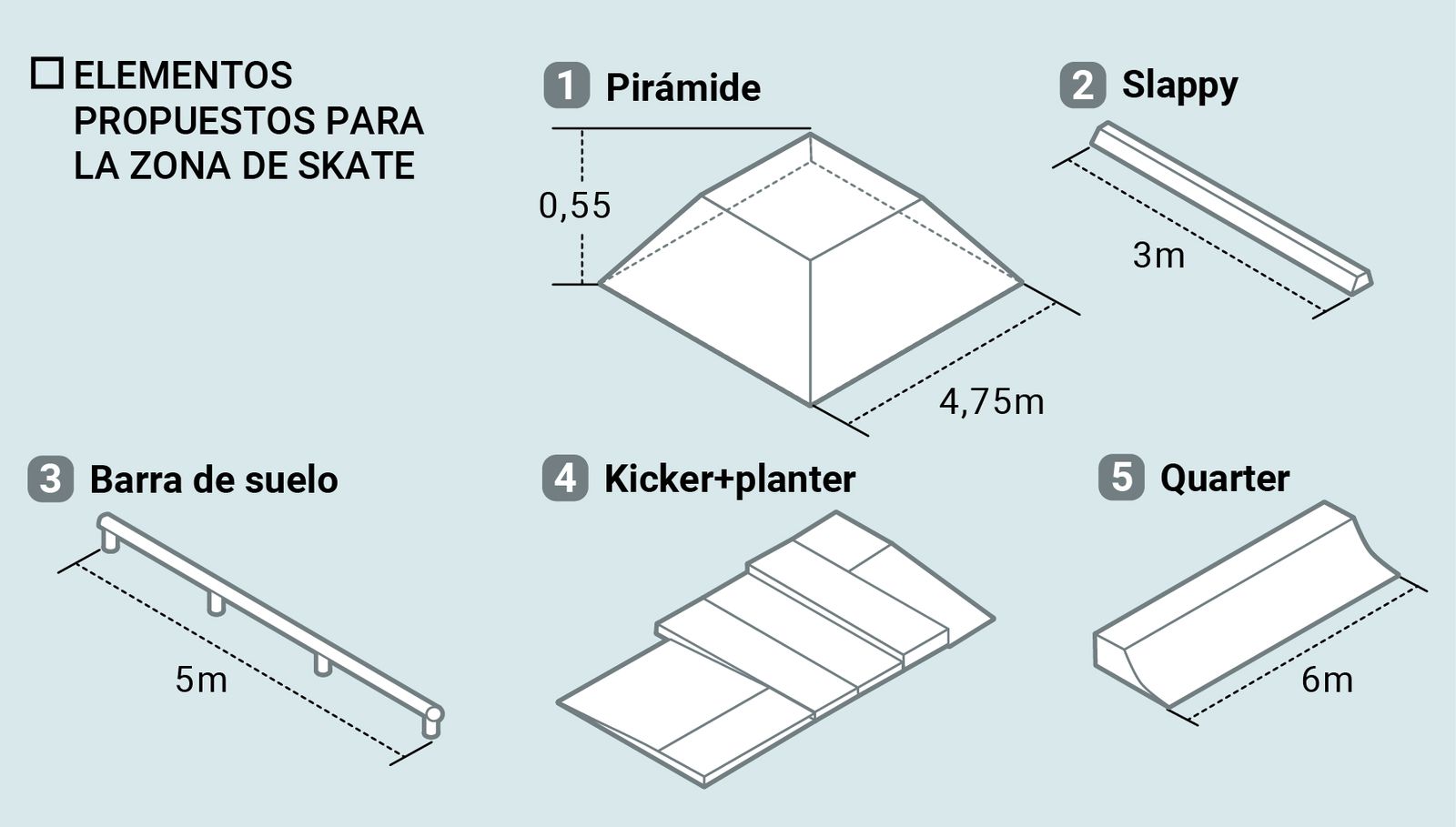 ELEMENTOS PROPUESTOS PARA LA ZONA DE SKATE

1 Pirámide

0,55

4,75m

2 Slappy

3m

3 Barra de suelo

5m

4 Kicker+planter

5 Quarter

6m