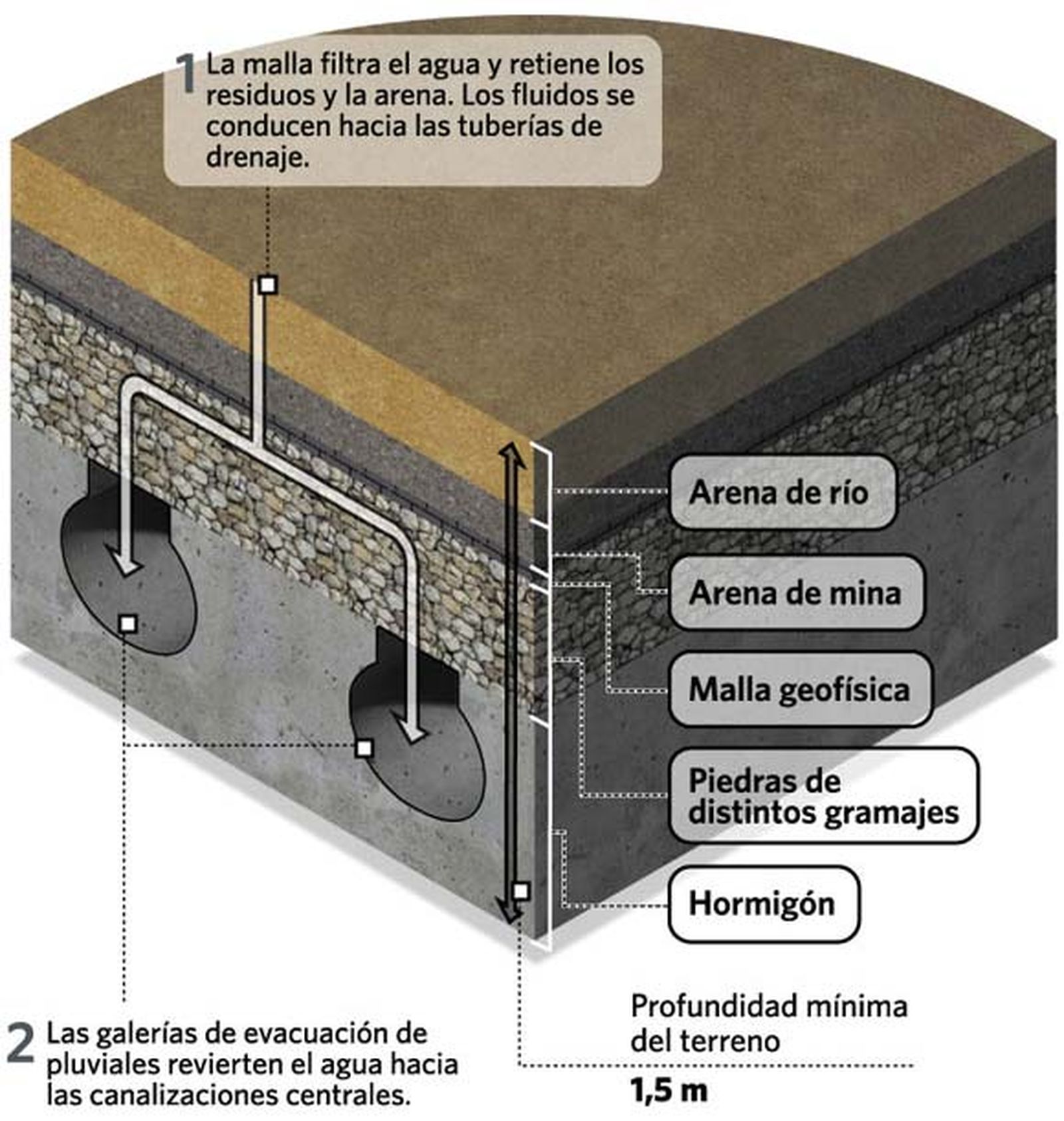 1 La malla filtra el agua y retiene los residuos y la arena. Los fluidos se conducen hacia las tuberías de drenaje.

Arena de río

Arena de mina

Malla geofísica

Piedras de distintos gramajes

Hormigón

2 Las galerías de evacuación de pluviales revierten el agua hacia las canalizaciones centrales.

Profundidad mínima del terreno

1,5 m