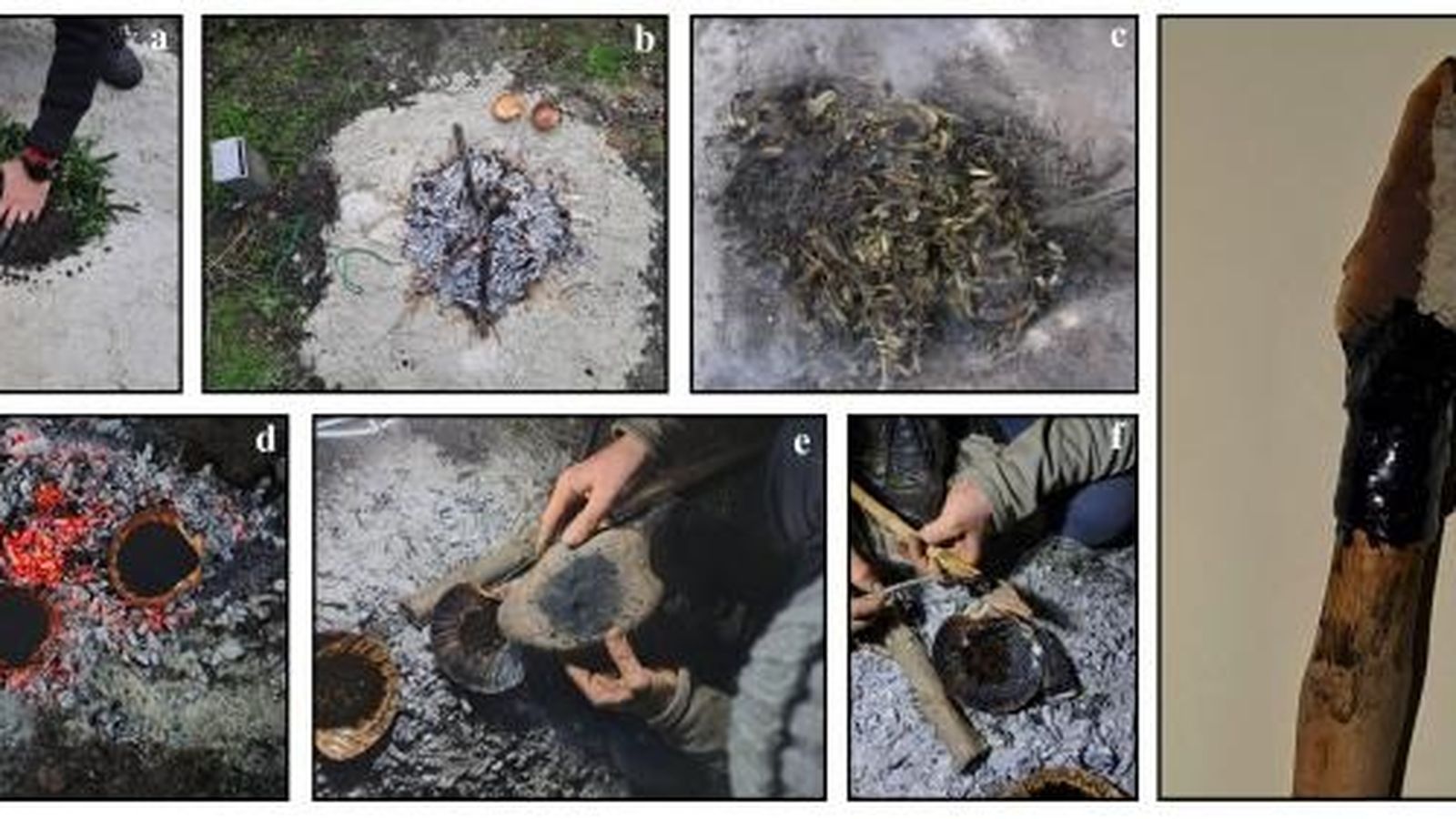 a
b
c
d
e
f