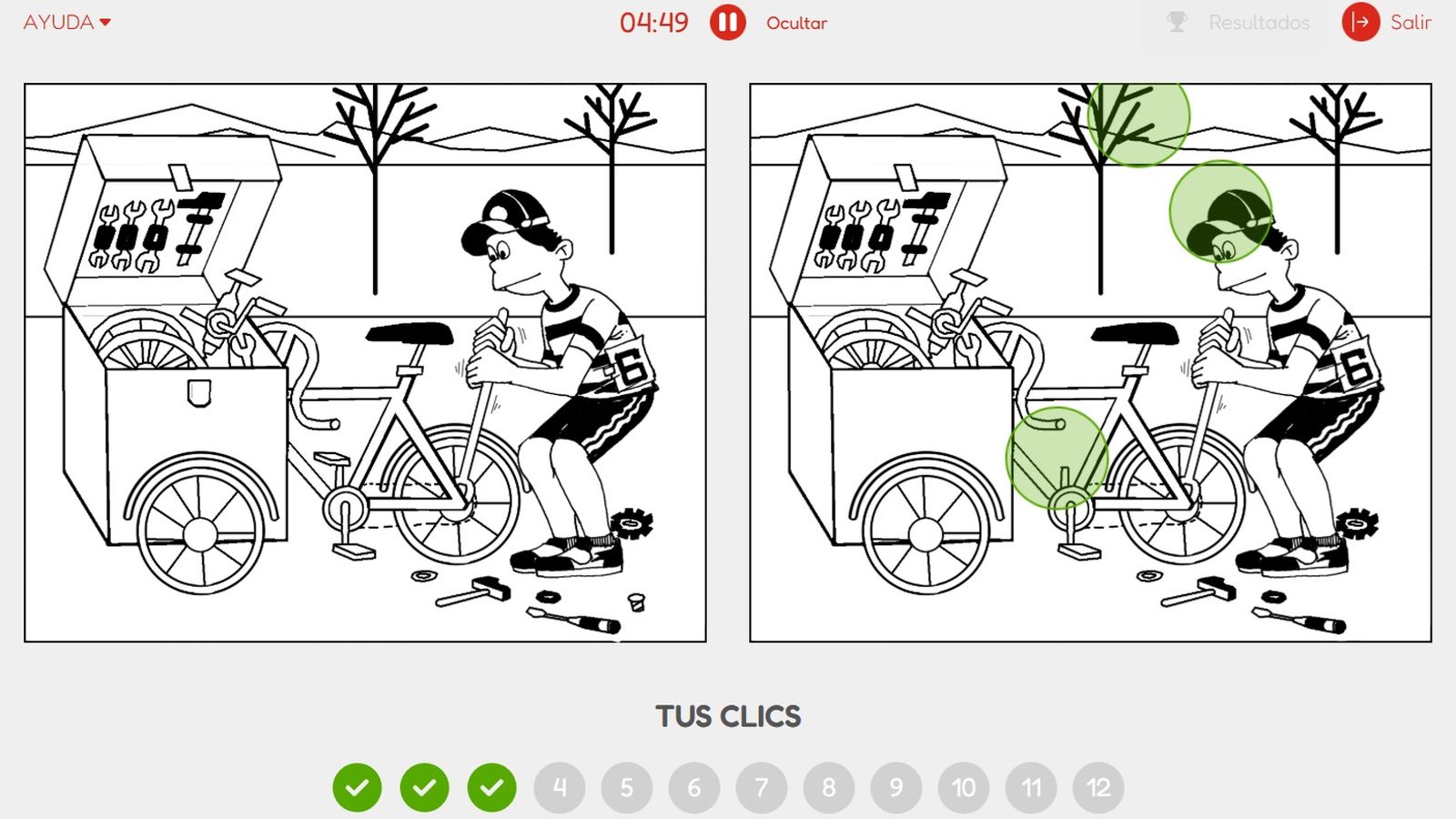 AYUDA

04:49 Ocultar

Resultados Salir

6

6

TUS CLICS

4 5 6 7 8 9 10 11 12