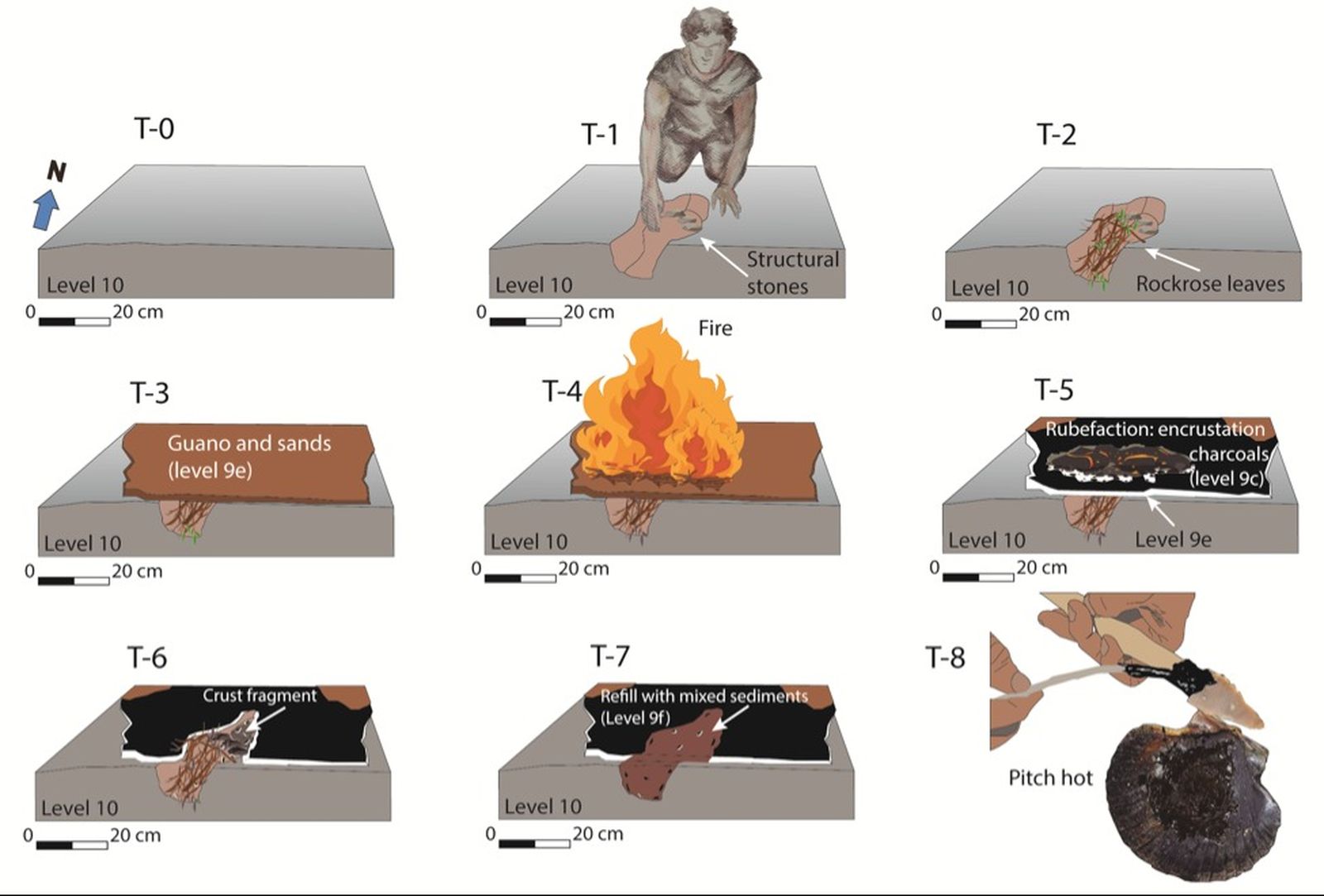 T-0

N

Level 10

0 20 cm

T-1

Structural stones

Level 10

0 20 cm

T-2

Rockrose leaves

Level 10

0 20 cm

T-3

Guano and sands (level 9e)

Level 10

0 20 cm

T-4

Fire

Level 10

0 20 cm

T-5

Rubefaction: encrustation charcoals (level 9c)

Level 10

Level 9e

0 20 cm

T-6

Crust fragment

Level 10

0 20 cm

T-7

Refill with mixed sediments (Level 9f)

Level 10

0 20 cm

T-8

Pitch hot